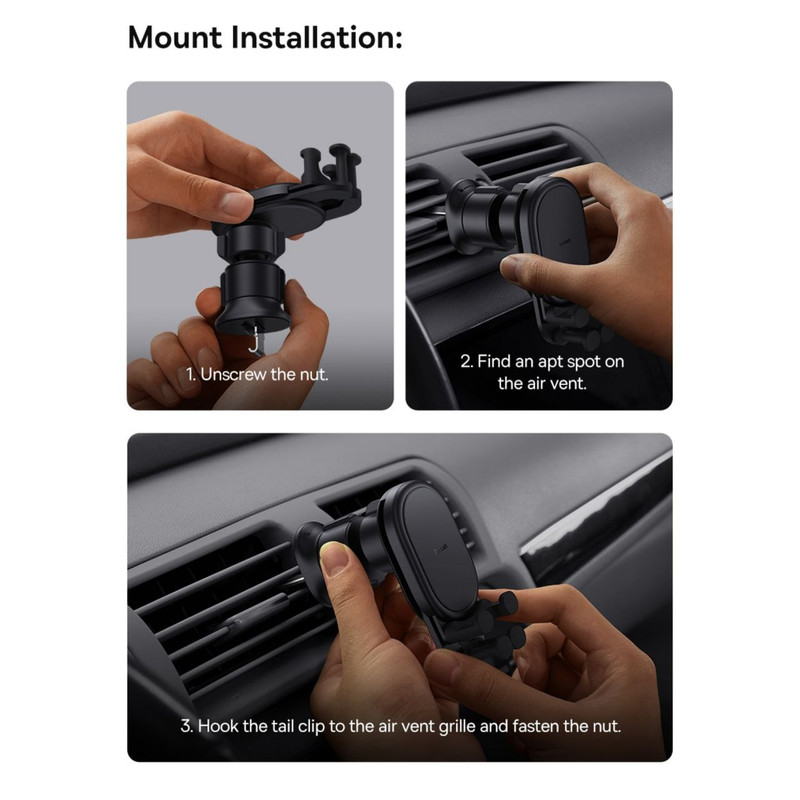 Mount Installation:

1. Unscrew the nut.

2. Find an apt spot on the air vent.

3. Hook the tail clip to the air vent grille and fasten the nut.