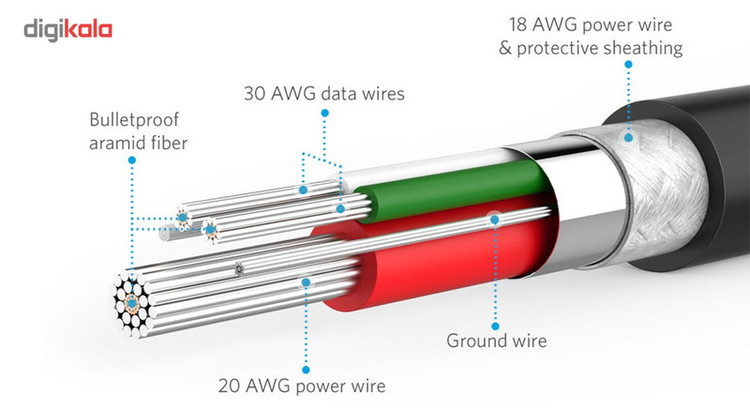 digikala

18 AWG power wire
& protective sheathing

30 AWG data wires

Bulletproof
aramid fiber

Ground wire

20 AWG power wire