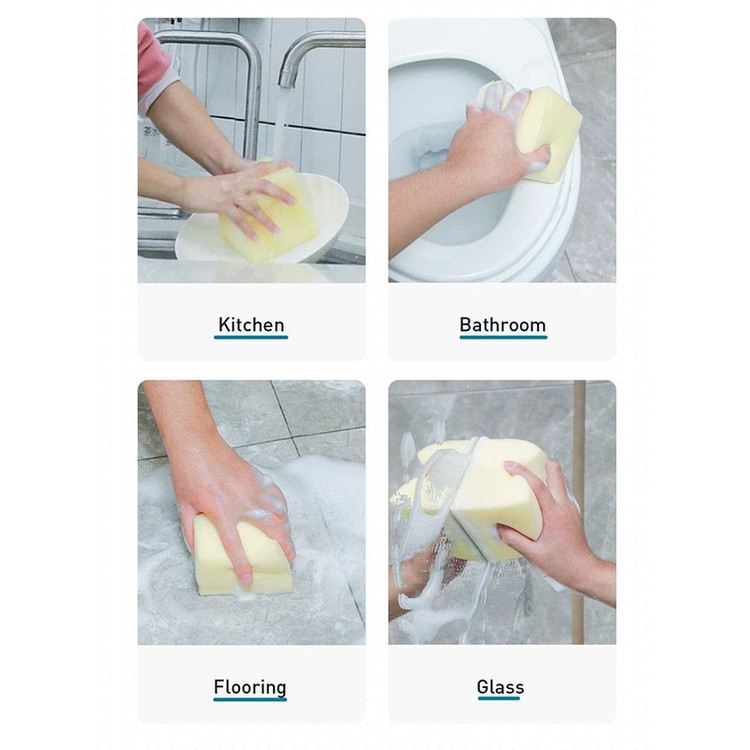 Kitchen

Bathroom

Flooring

Glass