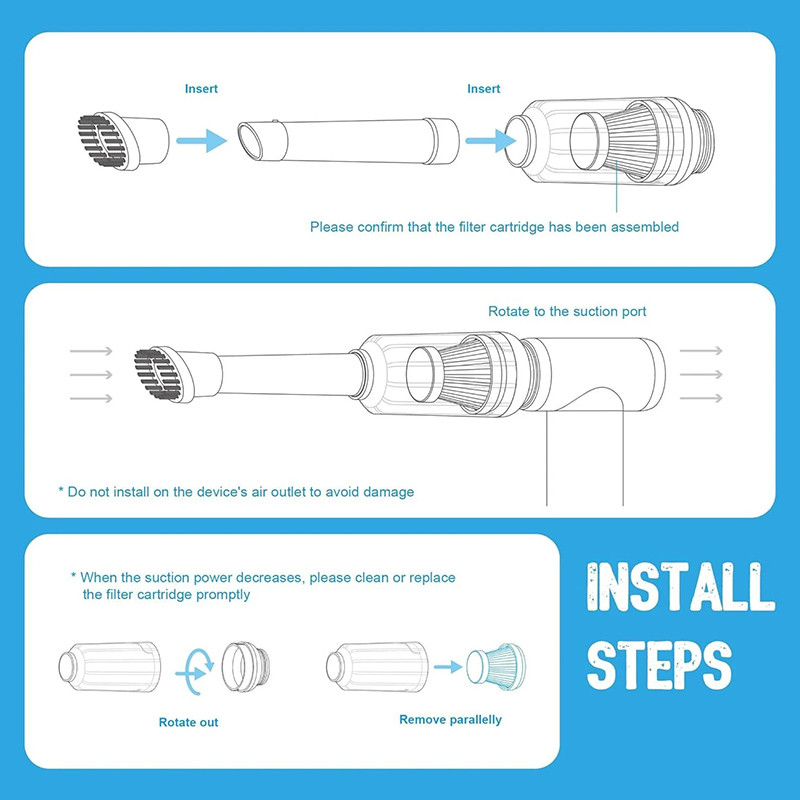 Insert

Insert

Please confirm that the filter cartridge has been assembled

Rotate to the suction port

* Do not install on the device's air outlet to avoid damage

* When the suction power decreases, please clean or replace the filter cartridge promptly

Rotate out

Remove parallelly

INSTALL STEPS