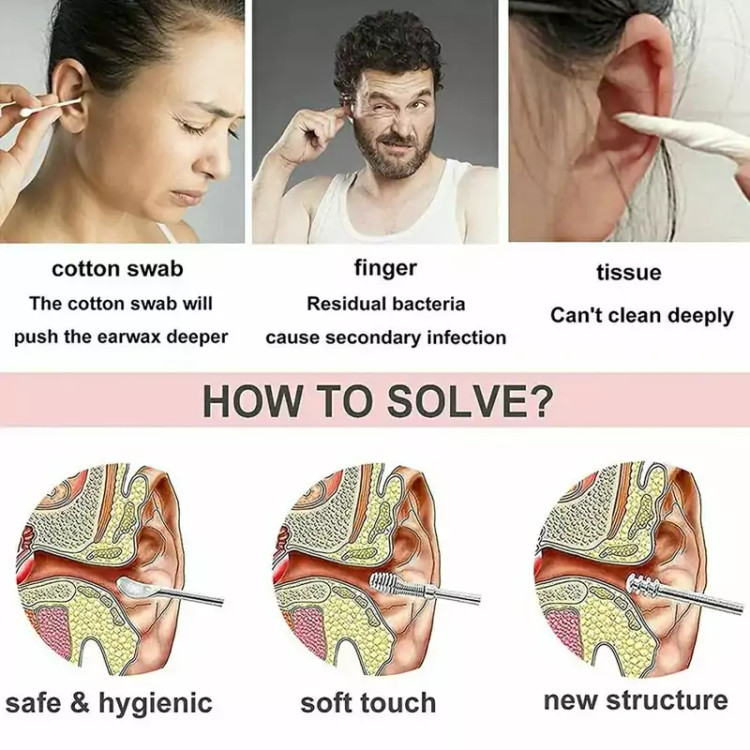 cotton swab
The cotton swab will push the earwax deeper

finger
Residual bacteria cause secondary infection

tissue
Can't clean deeply

HOW TO SOLVE?

safe & hygienic

soft touch

new structure